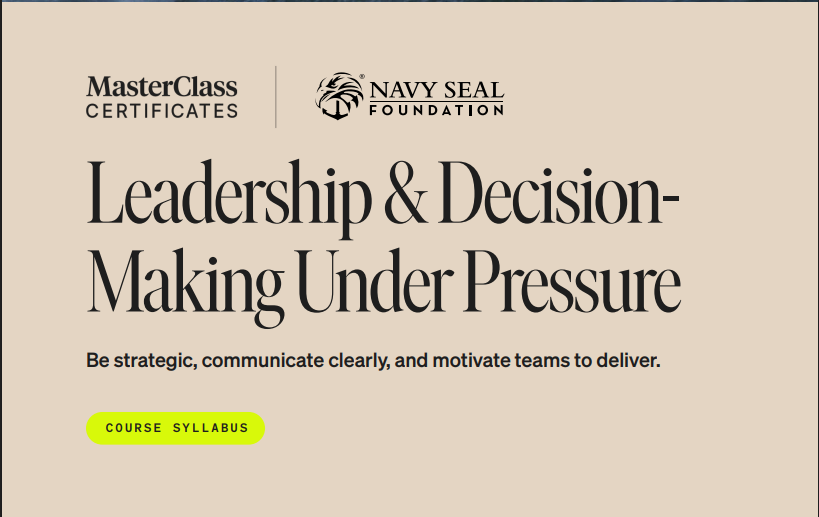 MasterClass
CERTIFICATES

NAVY SEAL
FOUNDATION

Leadership & Decision-Making Under Pressure

Be strategic, communicate clearly, and motivate teams to deliver.

COURSE SYLLABUS